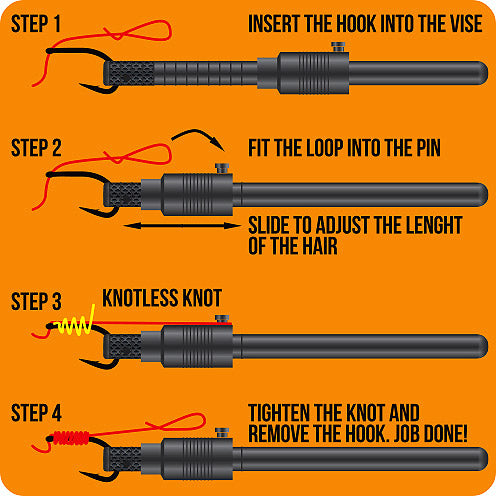 STEP 1

INSERT THE HOOK INTO THE VISE

STEP 2

FIT THE LOOP INTO THE PIN

SLIDE TO ADJUST THE LENGHT OF THE HAIR

STEP 3

KNOTLESS KNOT

STEP 4

TIGHTEN THE KNOT AND REMOVE THE HOOK. JOB DONE!